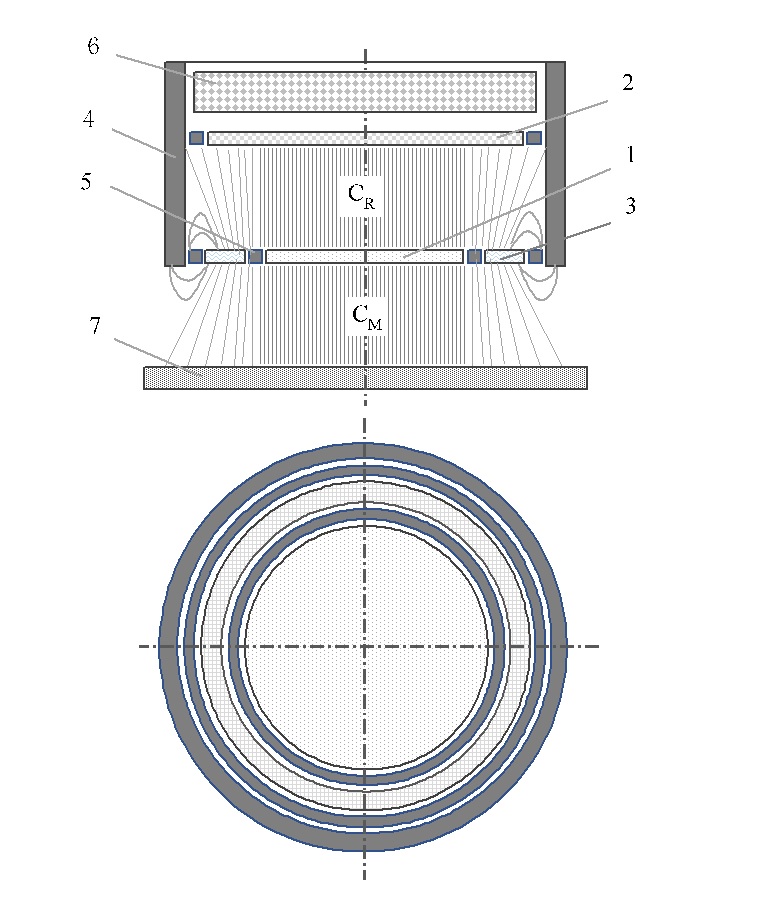 6

2

4

1

5

$C_R$

3

$C_M$

7